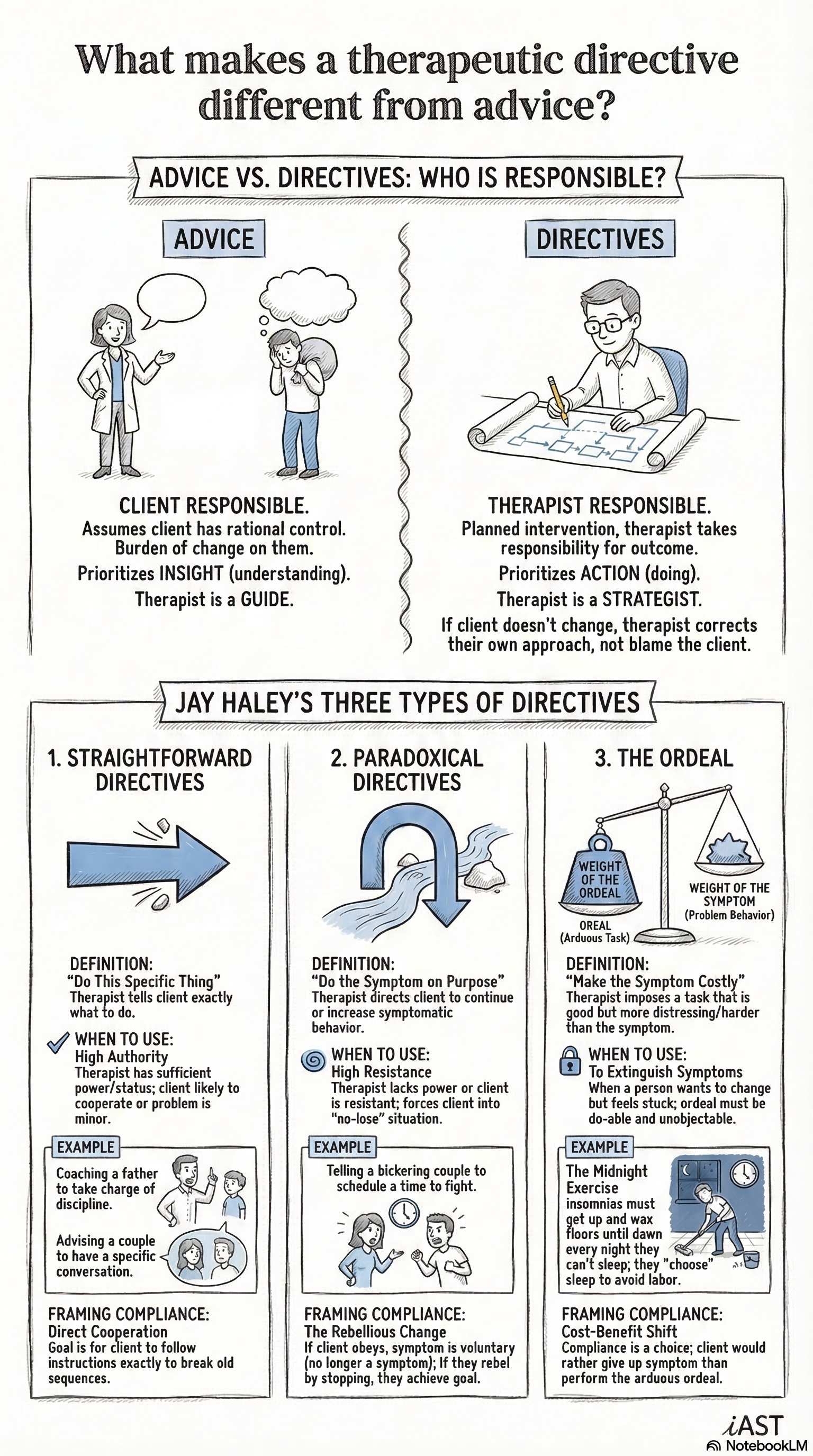 What makes a therapeutic directive different from advice?

ADVICE VS. DIRECTIVES: WHO IS RESPONSIBLE?

ADVICE

CLIENT RESPONSIBLE.
Assumes client has rational control. Burden of change on them.
Prioritizes INSIGHT (understanding).
Therapist is a GUIDE.

DIRECTIVES

THERAPIST RESPONSIBLE.
Planned intervention, therapist takes responsibility for outcome.
Prioritizes ACTION (doing).
Therapist is a STRATEGIST.
If client doesn't change, therapist corrects their own approach, not blame the client.

JAY HALEY'S THREE TYPES OF DIRECTIVES

1. STRAIGHTFORWARD DIRECTIVES

DEFINITION:
"Do This Specific Thing"
Therapist tells client exactly what to do.

WHEN TO USE:
High Authority
Therapist has sufficient power/status; client likely to cooperate or problem is minor.

EXAMPLE
Coaching a father to take charge of discipline.
Advising a couple to have a specific conversation.

FRAMING COMPLIANCE:
Direct Cooperation
Goal is for client to follow instructions exactly to break old sequences.

2. PARADOXICAL DIRECTIVES

DEFINITION:
"Do the Symptom on Purpose"
Therapist directs client to continue or increase symptomatic behavior.

WHEN TO USE:
High Resistance
Therapist lacks power or client is resistant; forces client into "no-lose" situation.

EXAMPLE
Telling a bickering couple to schedule a time to fight.

FRAMING COMPLIANCE:
The Rebellious Change
If client obeys, symptom is voluntary (no longer a symptom); If they rebel by stopping, they achieve goal.

3. THE ORDEAL

WEIGHT OF THE ORDEAL
OREAL (Arduous Task)
WEIGHT OF THE SYMPTOM (Problem Behavior)

DEFINITION:
"Make the Symptom Costly"
Therapist imposes a task that is good but more distressing/harder than the symptom.

WHEN TO USE:
To Extinguish Symptoms
When a person wants to change but feels stuck; ordeal must be do-able and unobjectable.

EXAMPLE
The Midnight Exercise
insomnias must get up and wax floors until dawn every night they can't sleep; they "choose" sleep to avoid labor.

FRAMING COMPLIANCE:
Cost-Benefit Shift
Compliance is a choice; client would rather give up symptom than perform the arduous ordeal.

iAST
NotebookLM